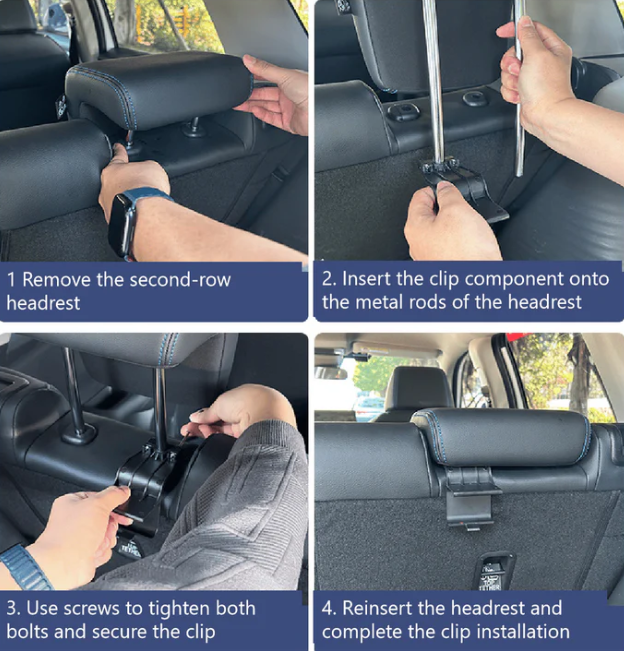 1 Remove the second-row headrest

2. Insert the clip component onto the metal rods of the headrest

3. Use screws to tighten both bolts and secure the clip

4. Reinsert the headrest and complete the clip installation