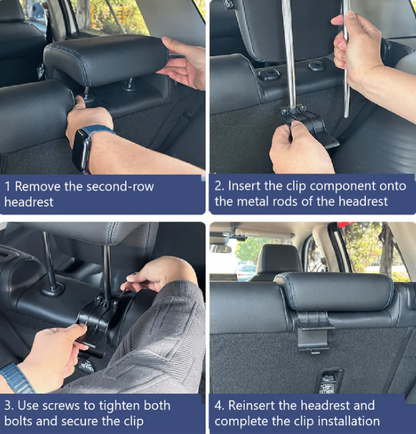 1 Remove the second-row headrest

2. Insert the clip component onto the metal rods of the headrest

3. Use screws to tighten both bolts and secure the clip

4. Reinsert the headrest and complete the clip installation